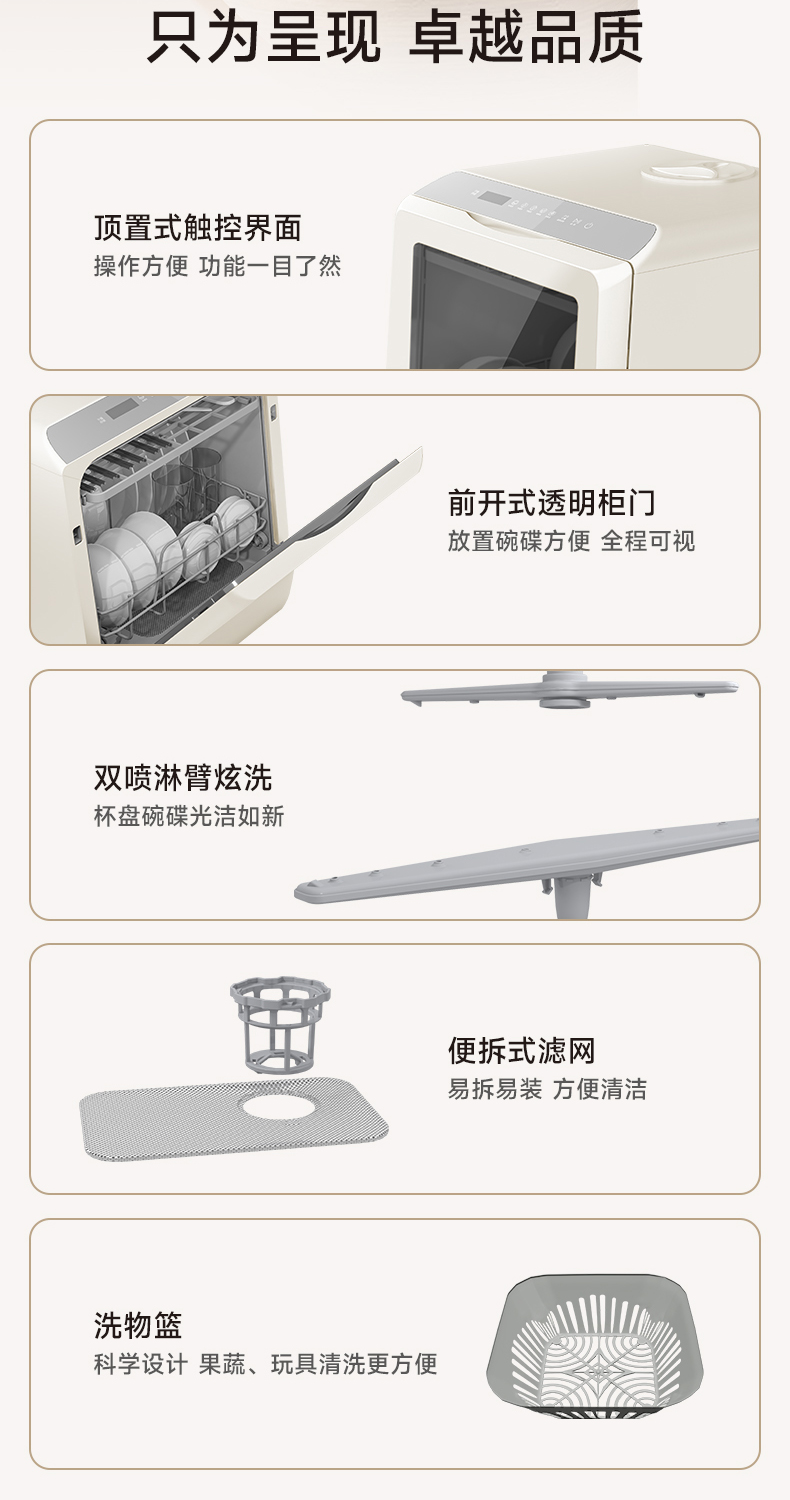 只为呈现 卓越品质

顶置式触控界面
操作方便 功能一目了然

前开式透明柜门
放置碗碟方便 全程可视

双喷淋臂炫洗
杯盘碗碟光洁如新

便拆式滤网
易拆易装 方便清洁

洗物篮
科学设计 果蔬、玩具清洗更方便